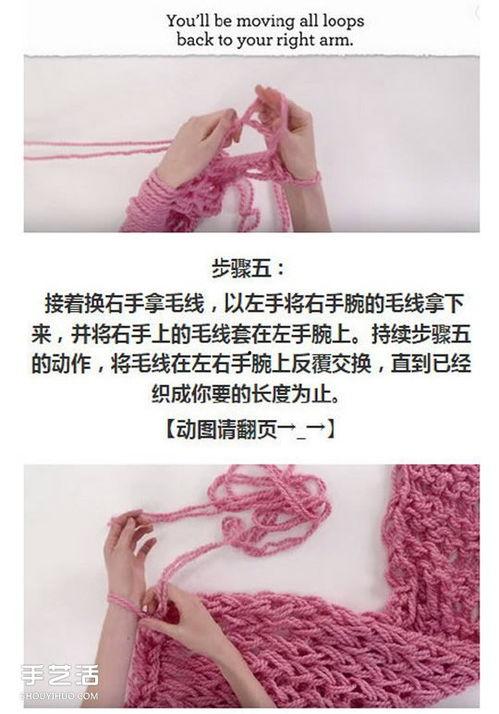 You'll be moving all loops back to your right arm.

步骤五：

接着换右手拿毛线，以左手将右手腕的毛线拿下来，并将右手上的毛线套在左手腕上。持续步骤五的动作，将毛线在左右手腕上反覆交换，直到已经织成你要的长度为止。

【动图请翻页→_→】

手艺活
SHOUYIHUO.COM